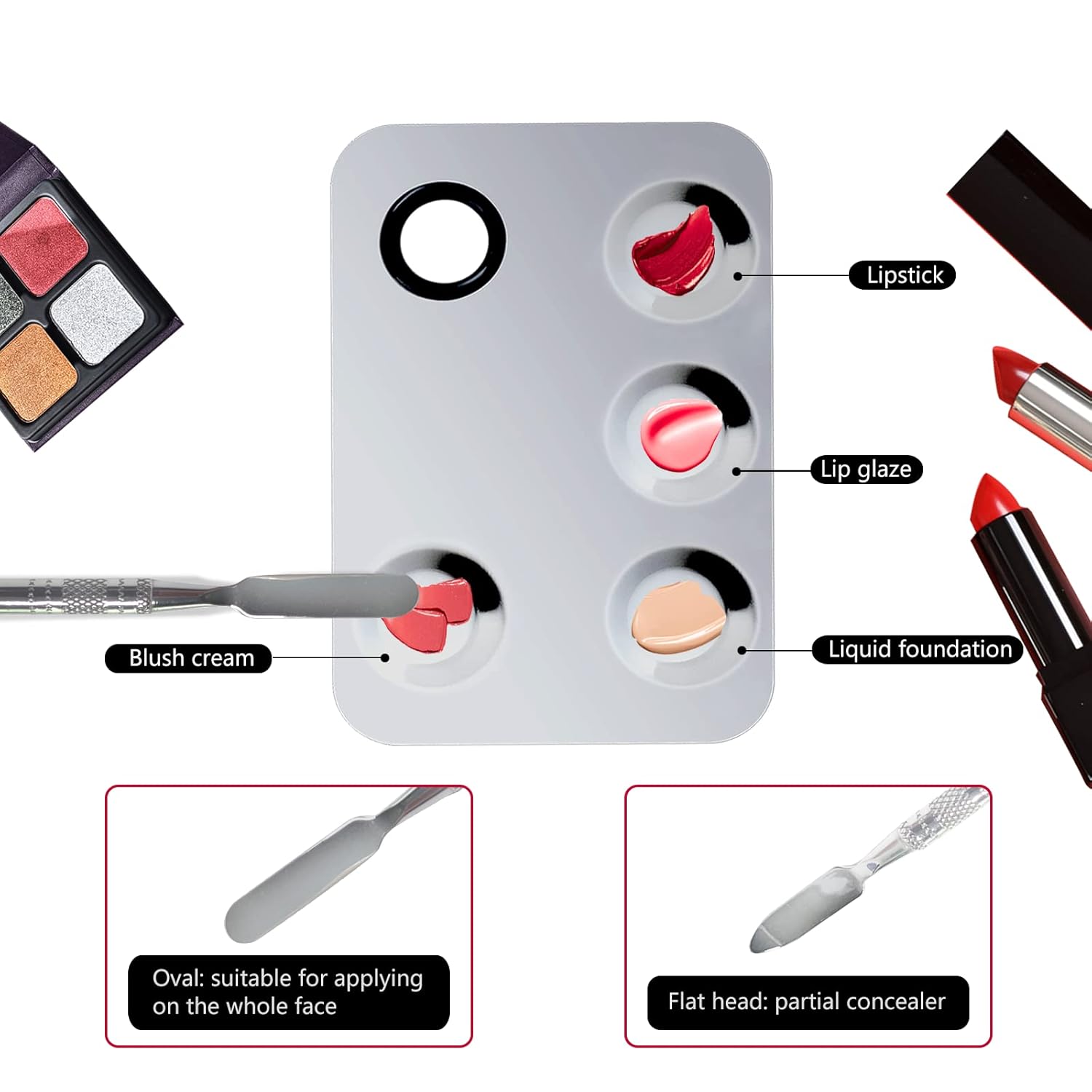 Lipstick

Lip glaze

Blush cream

Liquid foundation

Oval: suitable for applying on the whole face

Flat head: partial concealer