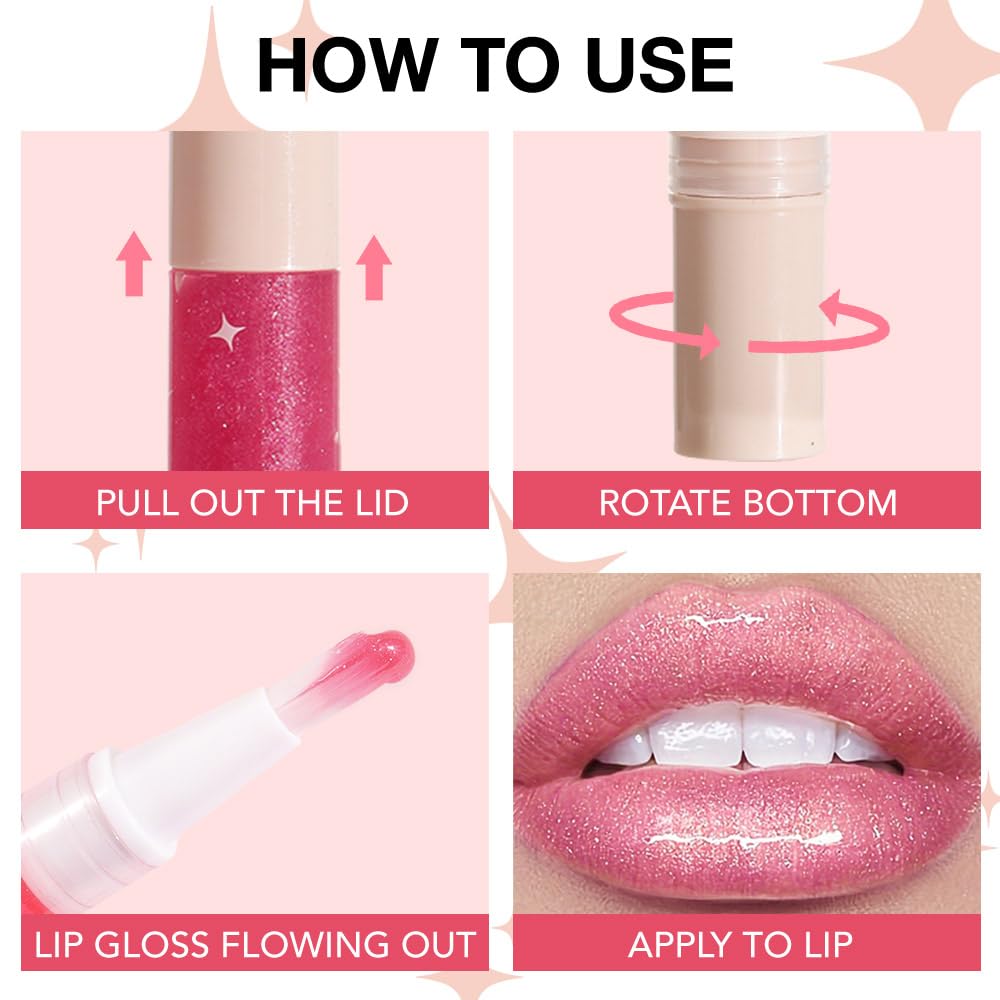 HOW TO USE

PULL OUT THE LID

ROTATE BOTTOM

LIP GLOSS FLOWING OUT

APPLY TO LIP