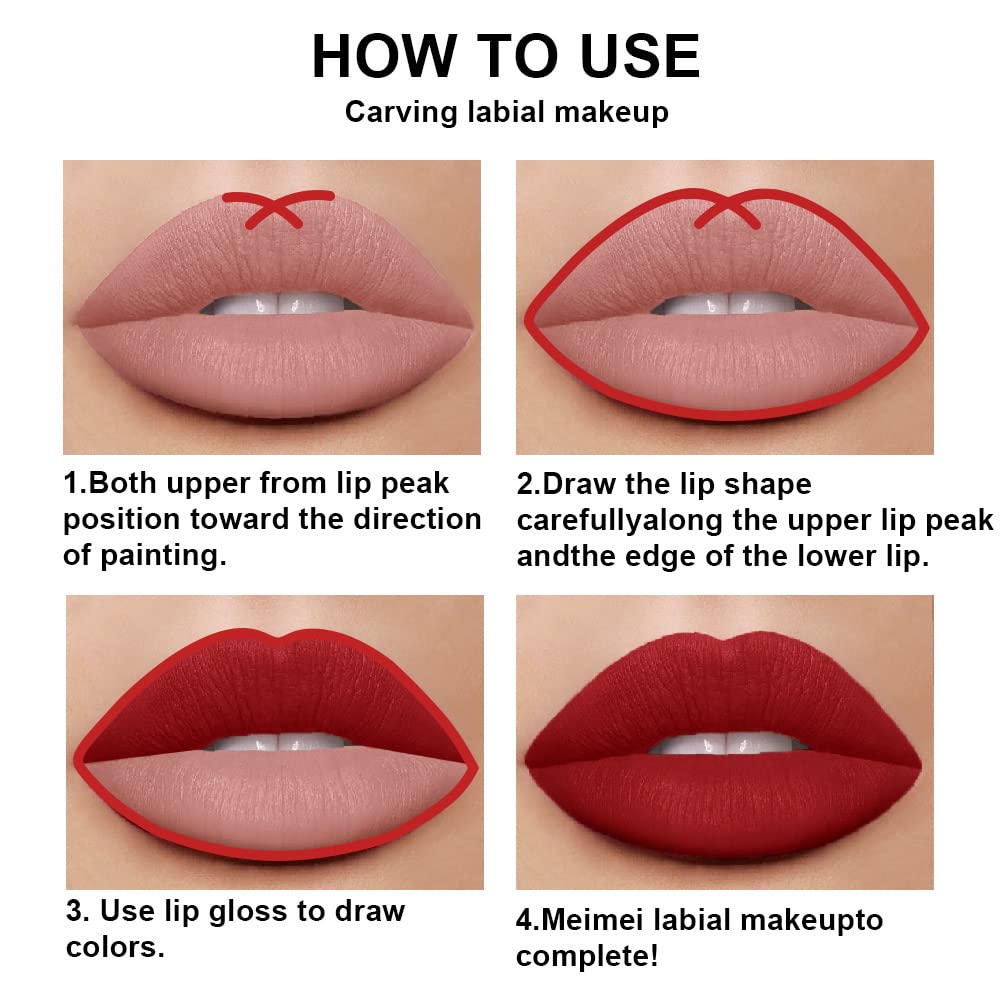 HOW TO USE
Carving labial makeup

1.Both upper from lip peak position toward the direction of painting.

2.Draw the lip shape carefullyalong the upper lip peak andthe edge of the lower lip.

3. Use lip gloss to draw colors.

4.Meimei labial makeupto complete!