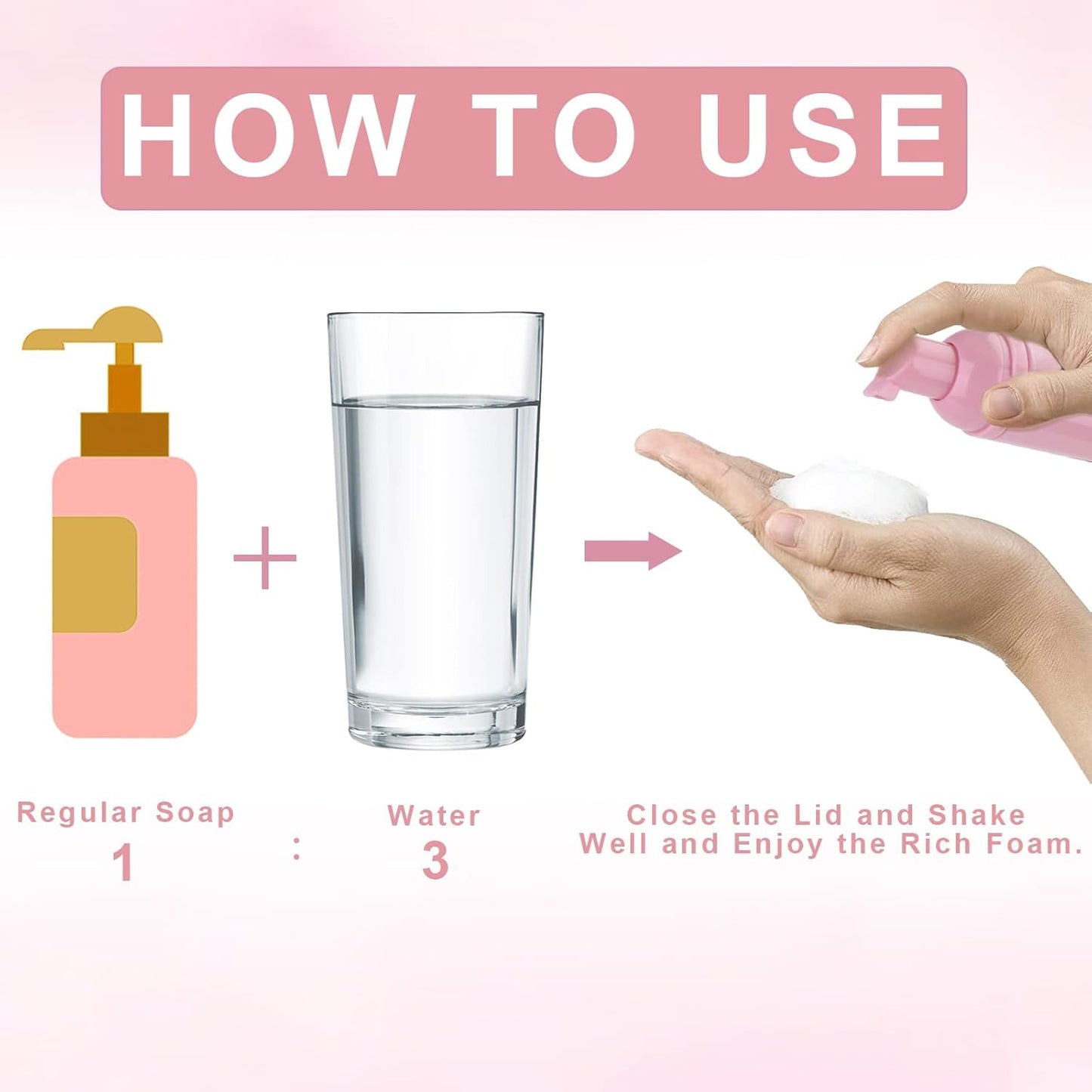 HOW TO USE

+

Regular Soap
1

:

Water
3

Close the Lid and Shake Well and Enjoy the Rich Foam.