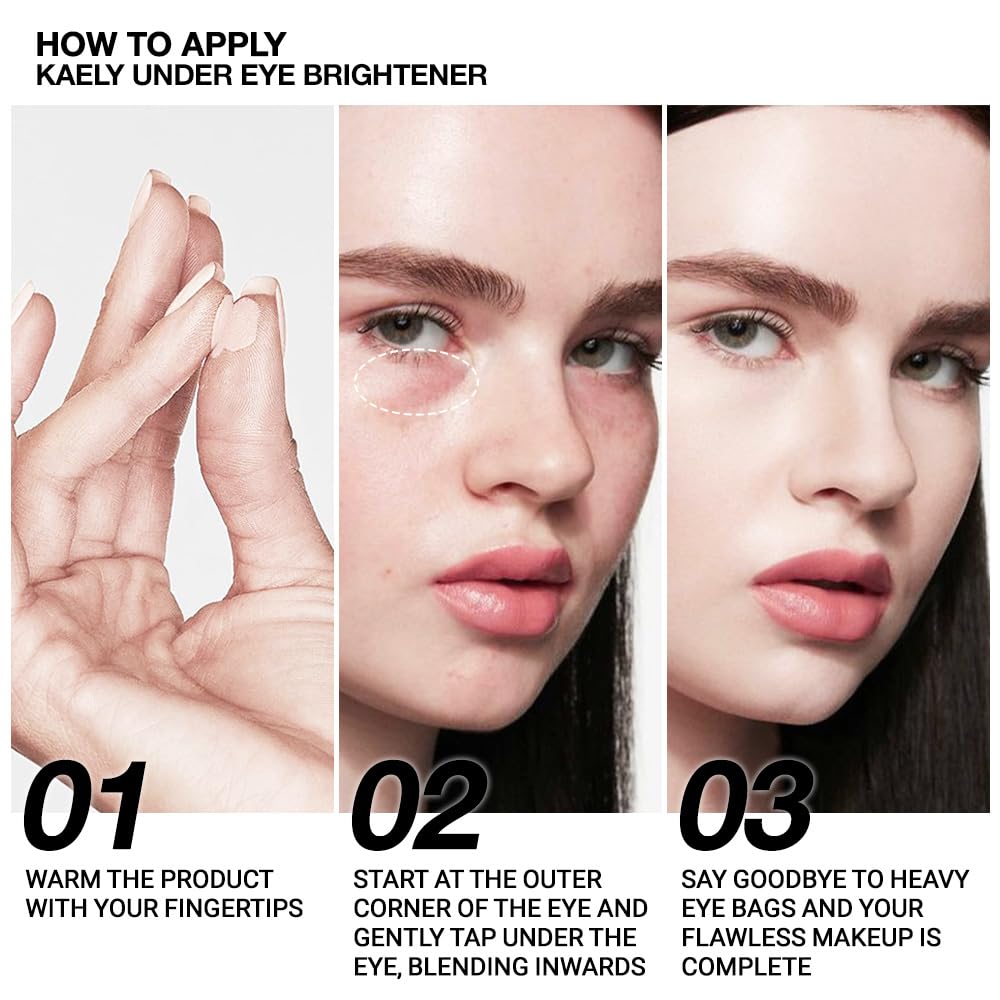 HOW TO APPLY
KAELY UNDER EYE BRIGHTENER

01
WARM THE PRODUCT WITH YOUR FINGERTIPS

02
START AT THE OUTER CORNER OF THE EYE AND GENTLY TAP UNDER THE EYE, BLENDING INWARDS

03
SAY GOODBYE TO HEAVY EYE BAGS AND YOUR FLAWLESS MAKEUP IS COMPLETE