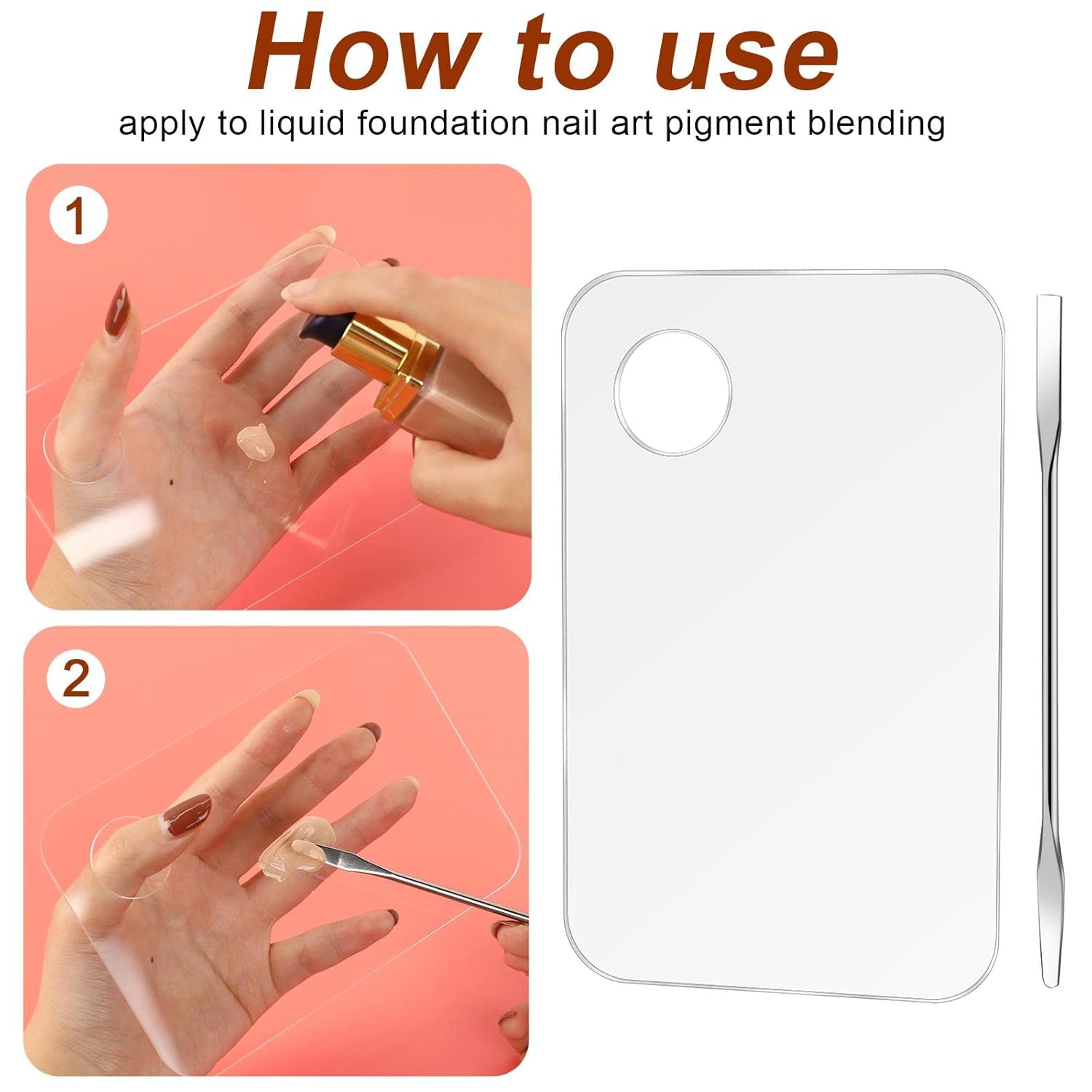 How to use

apply to liquid foundation nail art pigment blending

1

2