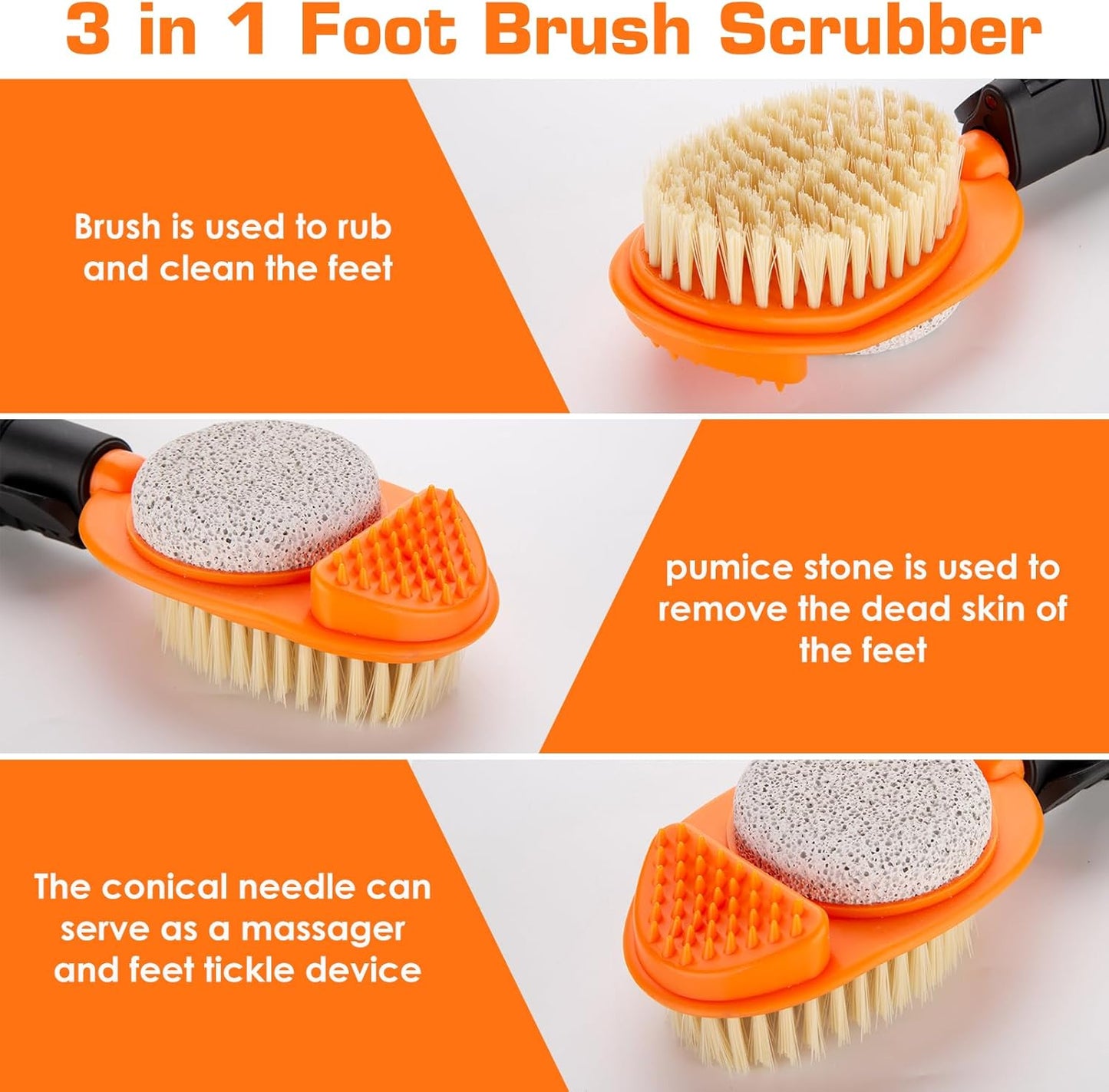 3 in 1 Foot Brush Scrubber

Brush is used to rub and clean the feet

pumice stone is used to remove the dead skin of the feet

The conical needle can serve as a massager and feet tickle device