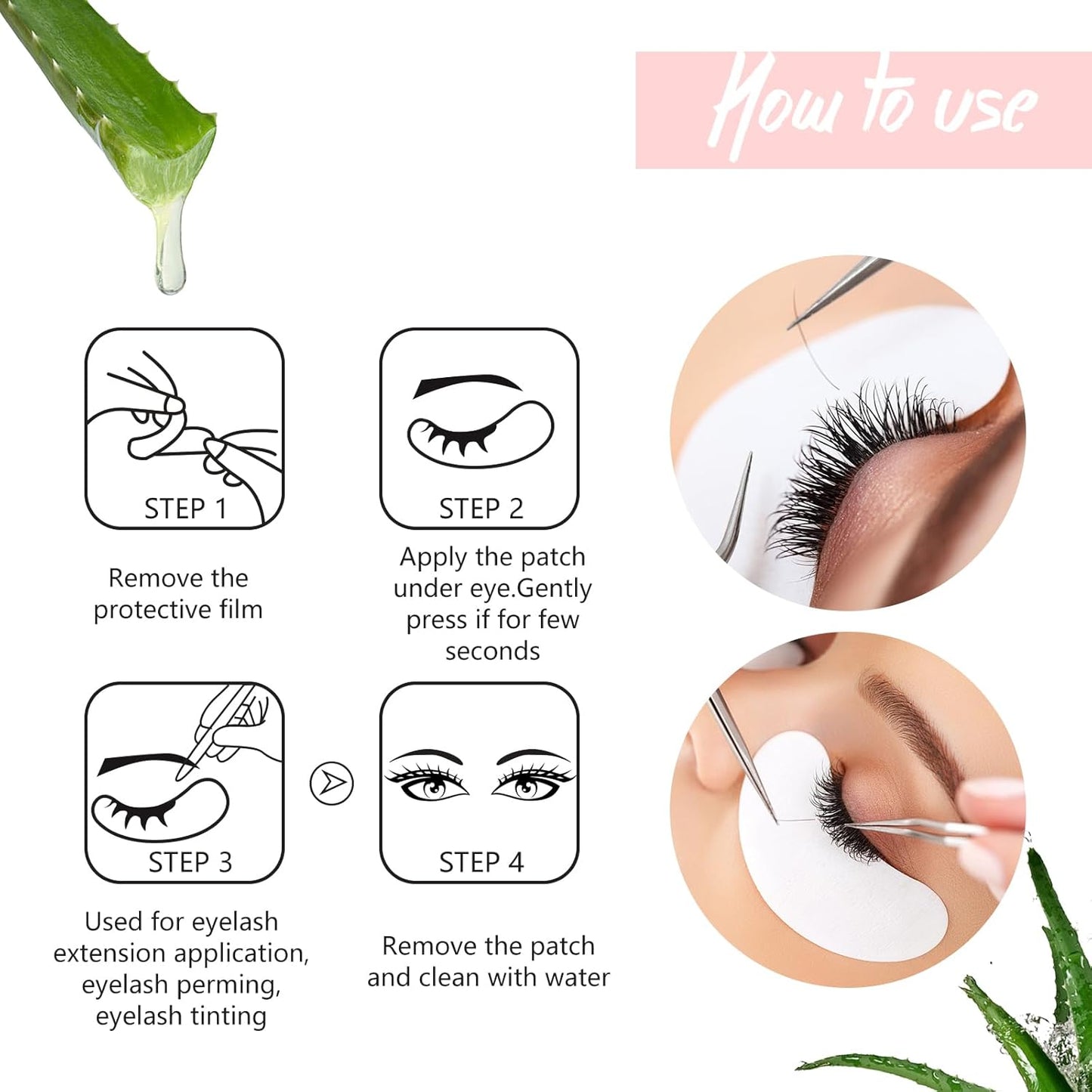 How to use

STEP 1

Remove the protective film

STEP 2

Apply the patch under eye.Gently press if for few seconds

STEP 3

Used for eyelash extension application, eyelash perming, eyelash tinting

STEP 4

Remove the patch and clean with water