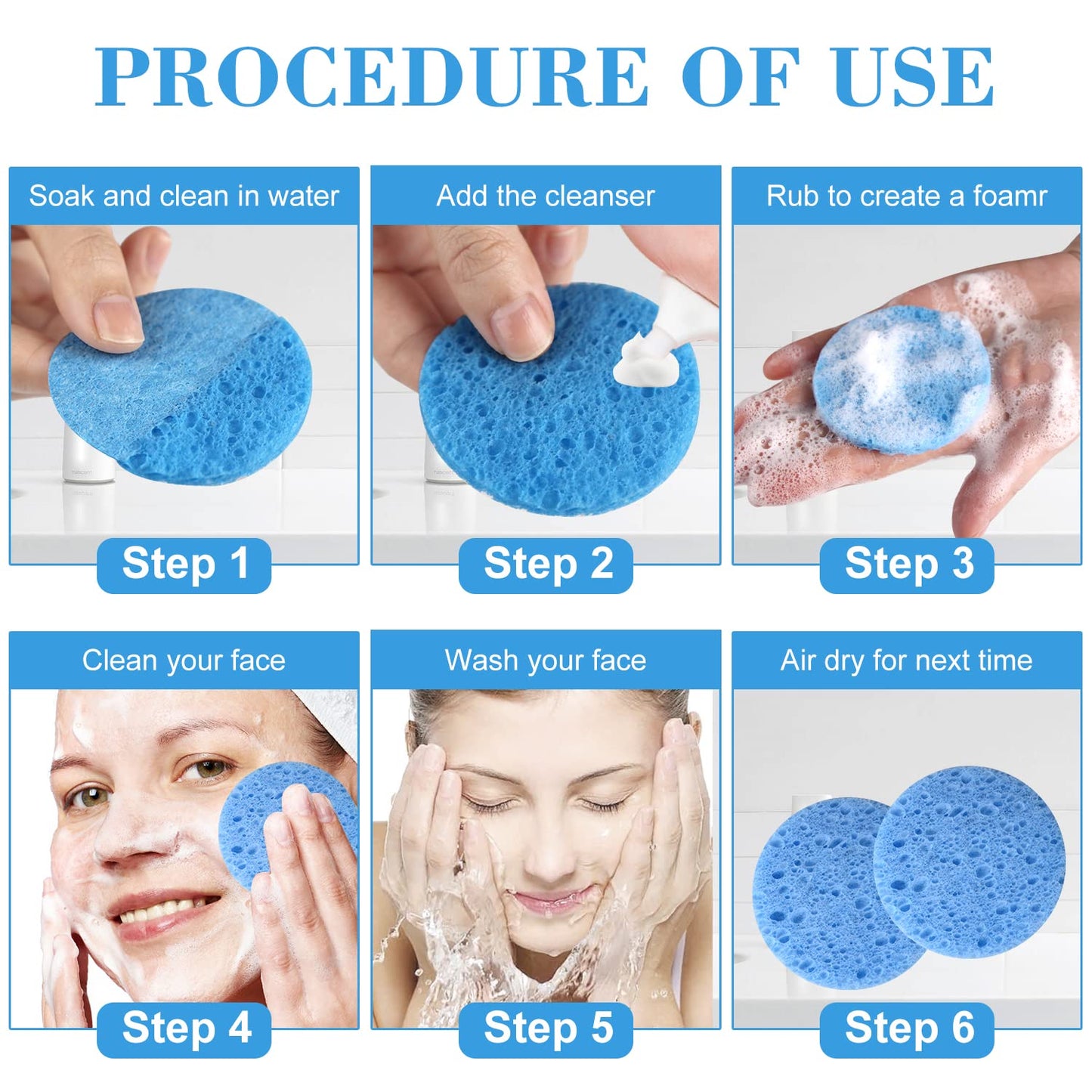 PROCEDURE OF USE

Soak and clean in water

Step 1

Add the cleanser

Step 2

Rub to create a foamr

Step 3

Clean your face

Step 4

Wash your face

Step 5

Air dry for next time

Step 6