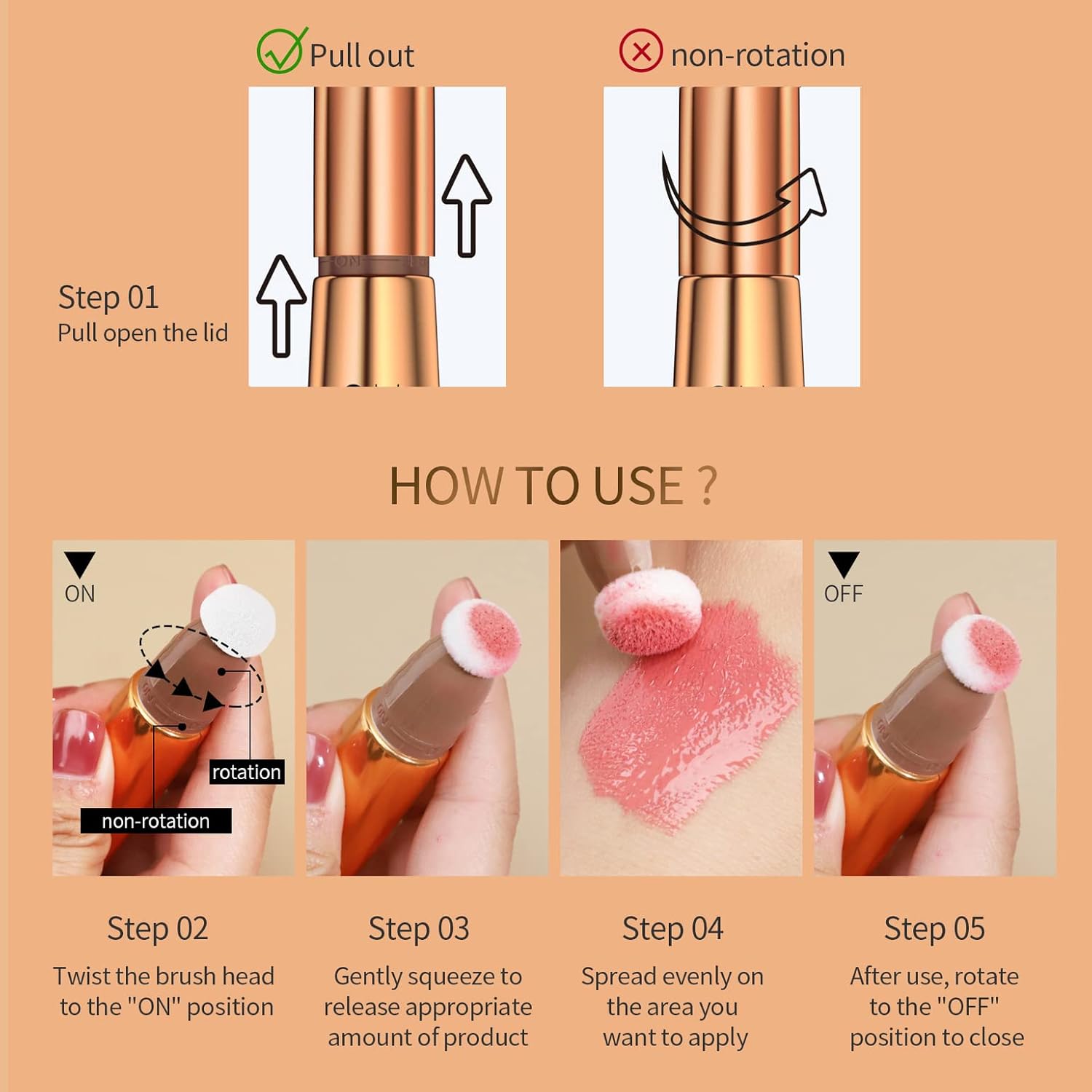 Pull out

non-rotation

ON

Step 01
Pull open the lid

HOW TO USE ?

ON

rotation

non-rotation

OFF

Step 02
Twist the brush head to the "ON" position

Step 03
Gently squeeze to release appropriate amount of product

Step 04
Spread evenly on the area you want to apply

Step 05
After use, rotate to the "OFF" position to close