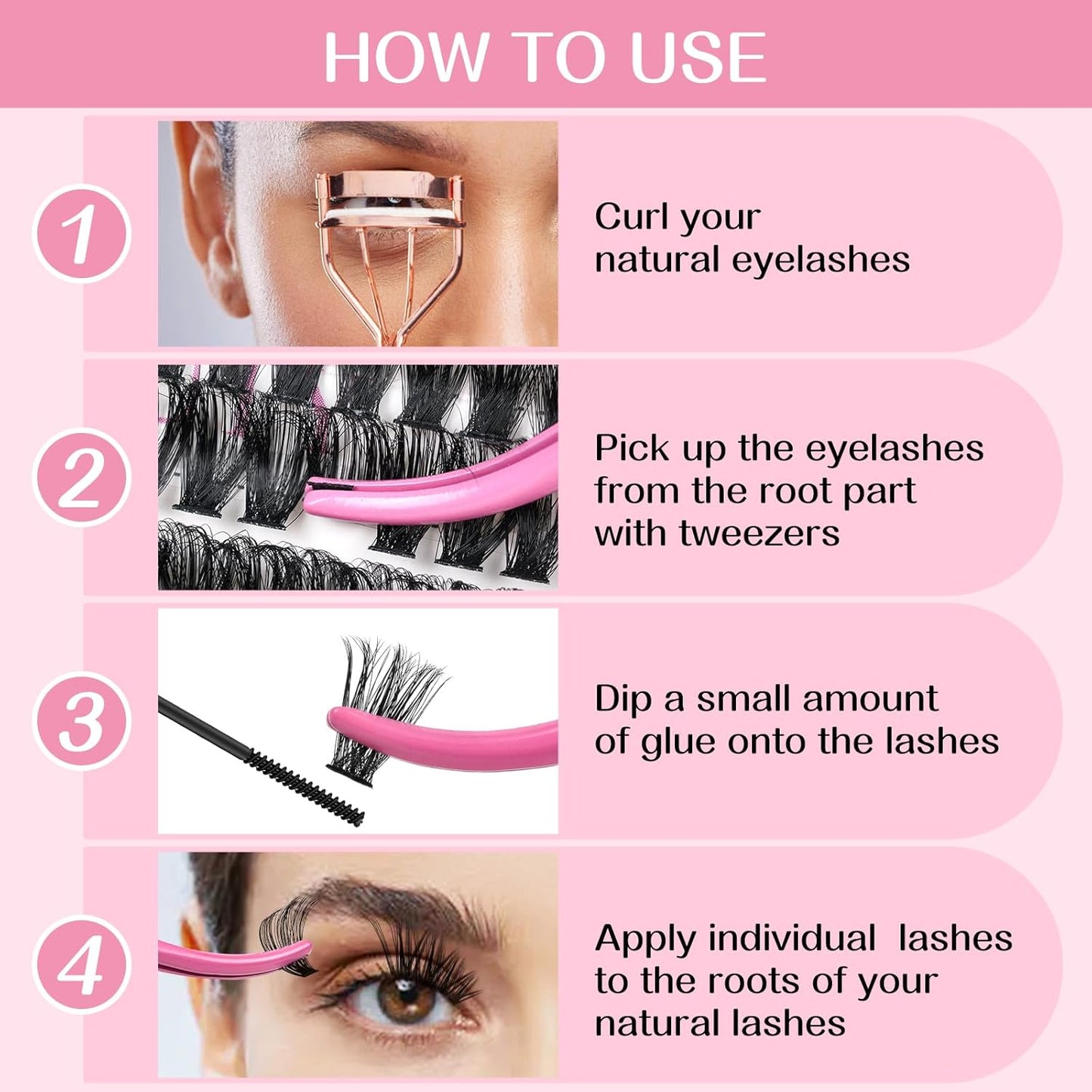 HOW TO USE

1

Curl your natural eyelashes

2

Pick up the eyelashes from the root part with tweezers

3

Dip a small amount of glue onto the lashes

4

Apply individual lashes to the roots of your natural lashes