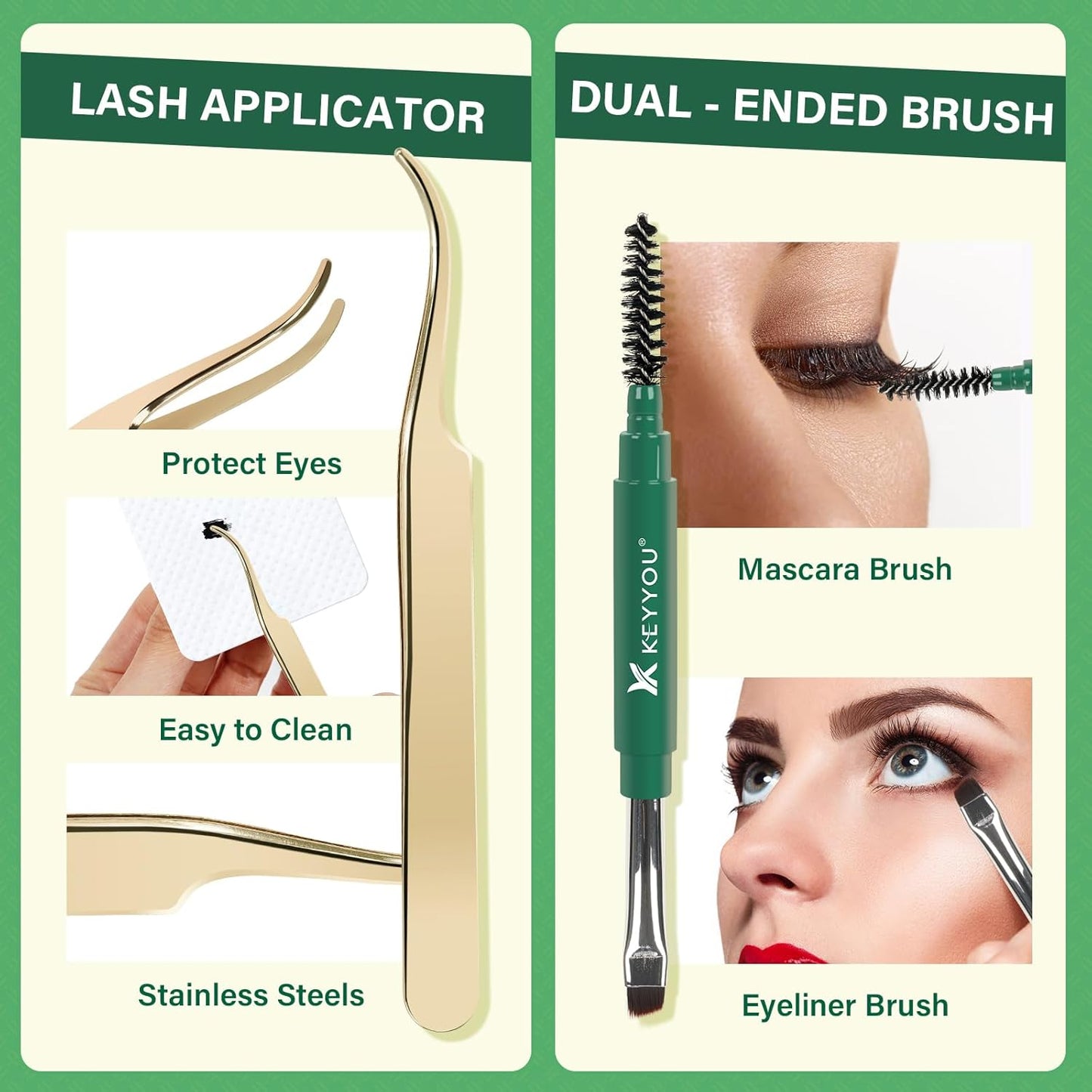 LASH APPLICATOR

Protect Eyes

Easy to Clean

Stainless Steels

DUAL - ENDED BRUSH

KEYYOU®

Mascara Brush

Eyeliner Brush