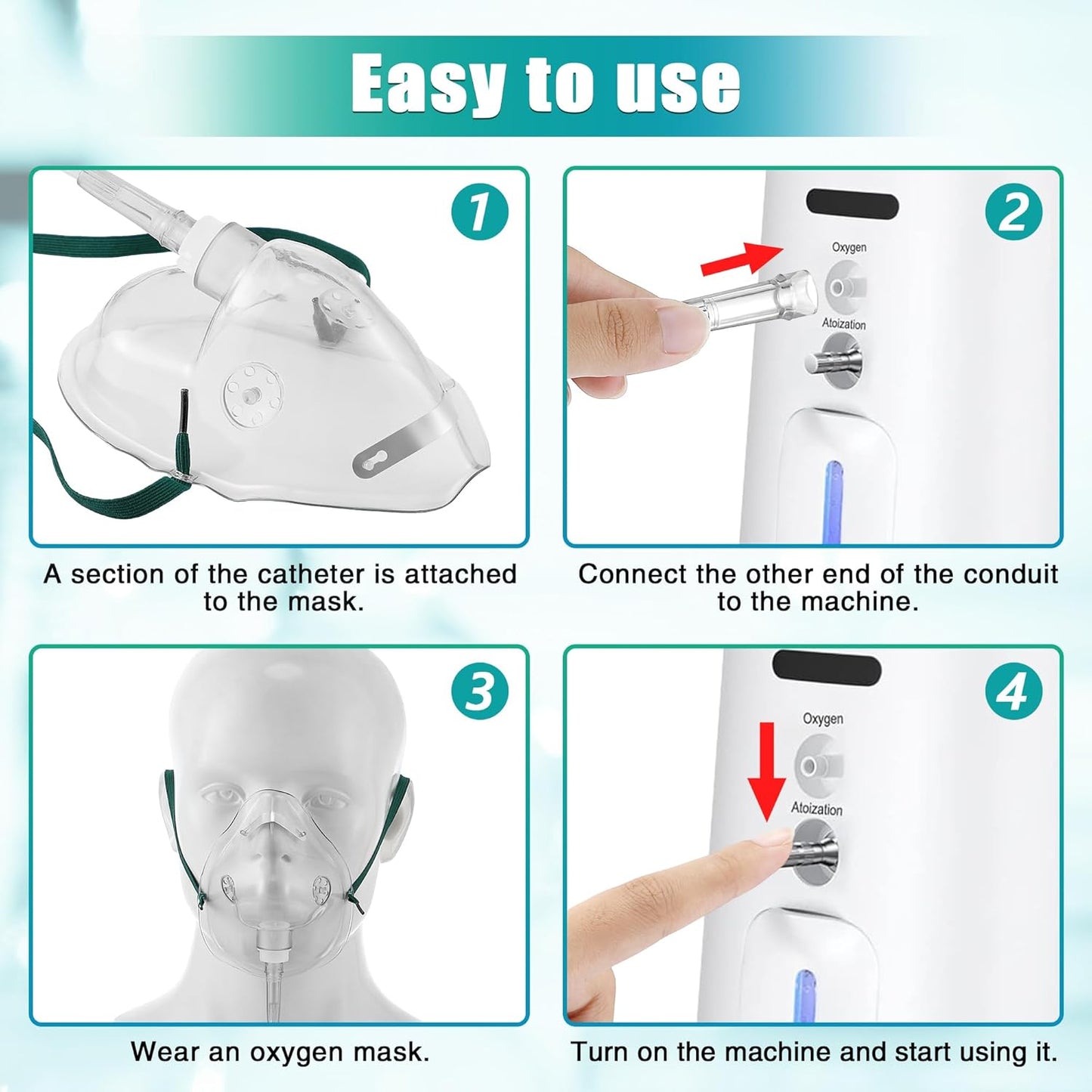 Easy to use

1

A section of the catheter is attached to the mask.

2

Oxygen

Atoization

Connect the other end of the conduit to the machine.

3

Wear an oxygen mask.

4

Oxygen

Atoization

Turn on the machine and start using it.