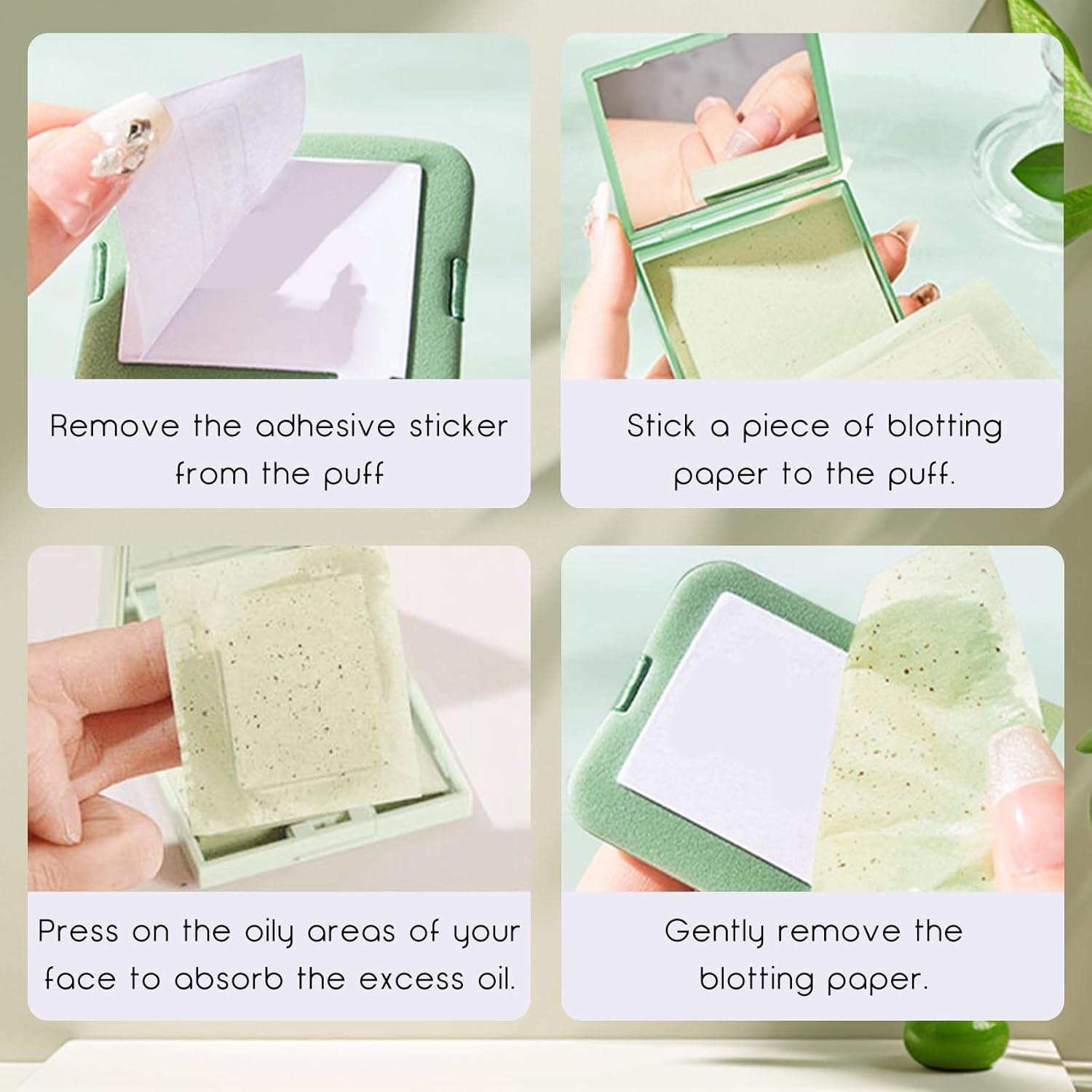 Remove the adhesive sticker from the puff

Stick a piece of blotting paper to the puff.

Press on the oily areas of your face to absorb the excess oil.

Gently remove the blotting paper.