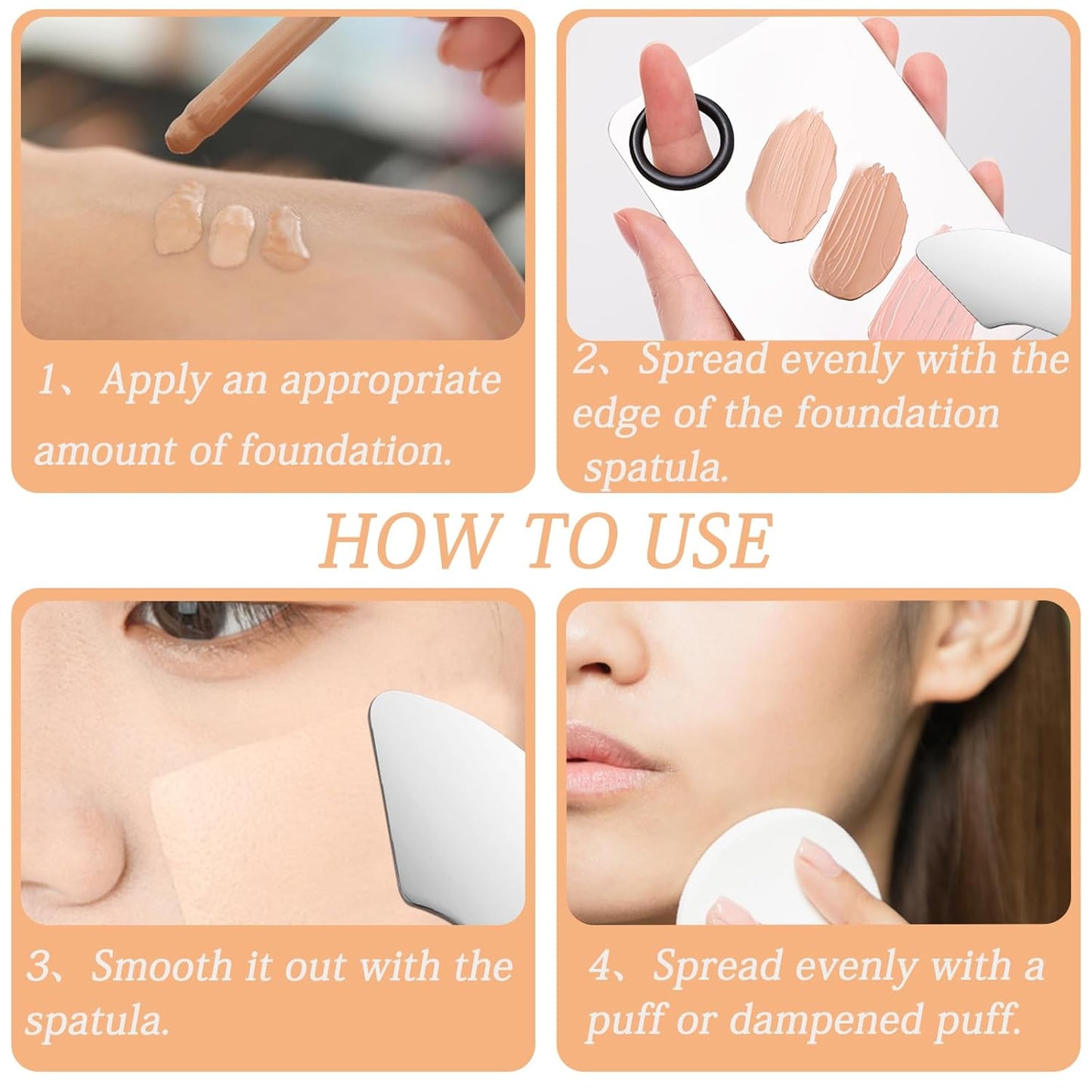 1、Apply an appropriate amount of foundation.

2、Spread evenly with the edge of the foundation spatula.

HOW TO USE

3、Smooth it out with the spatula.

4、Spread evenly with a puff or dampened puff.