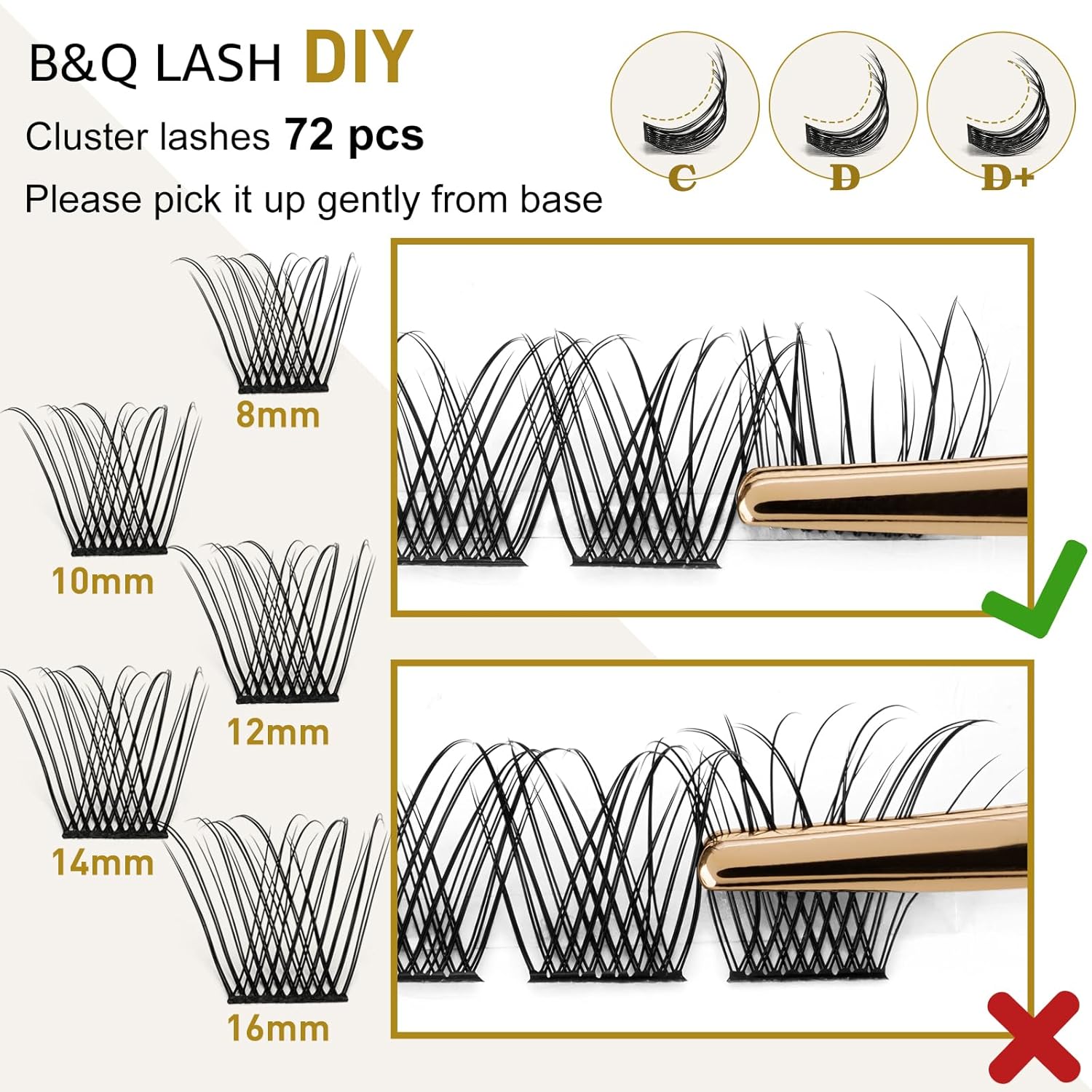 B&Q LASH DIY

Cluster lashes 72 pcs

Please pick it up gently from base

C

D

D+

8mm

10mm

12mm

14mm

16mm