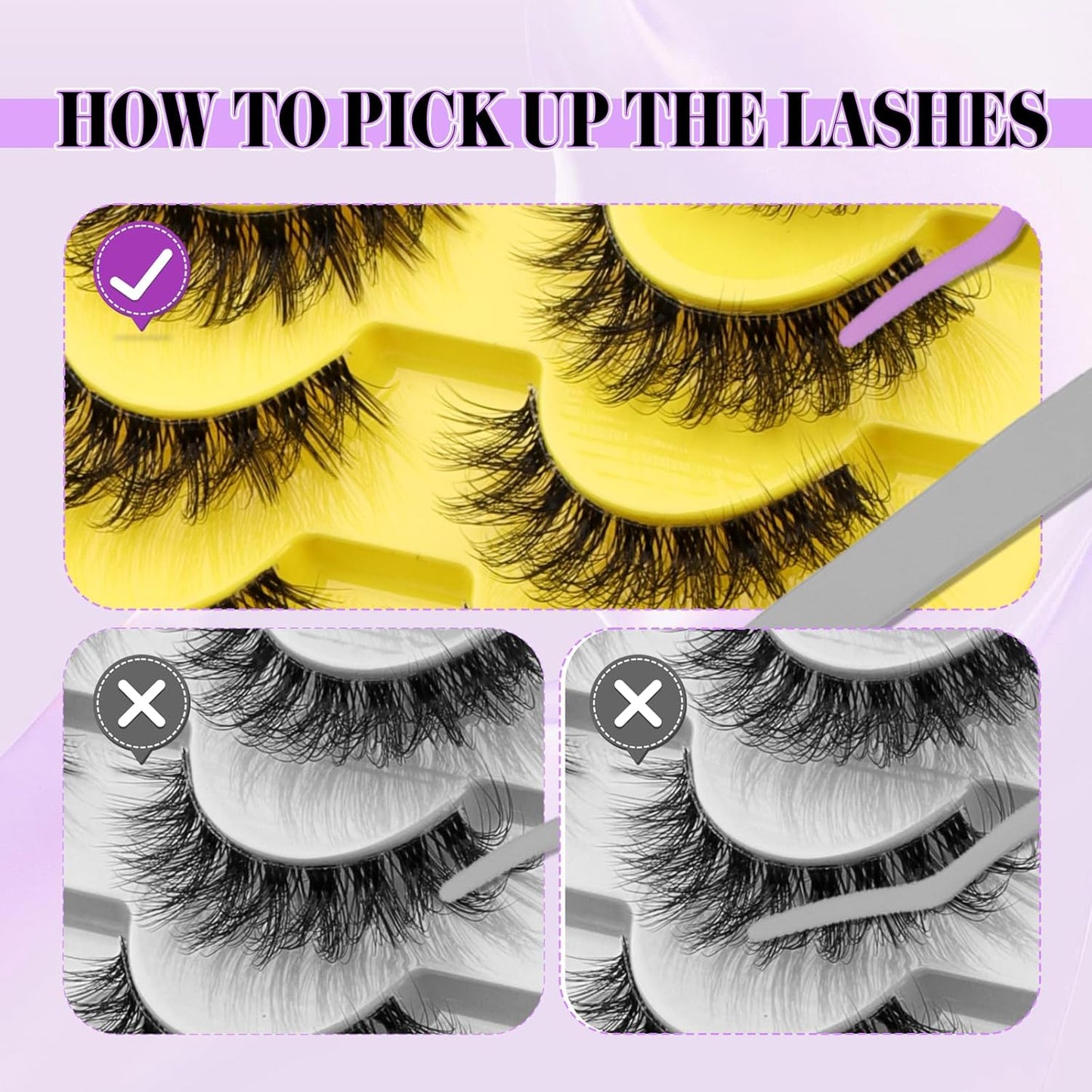 HOW TO PICK UP THE LASHES