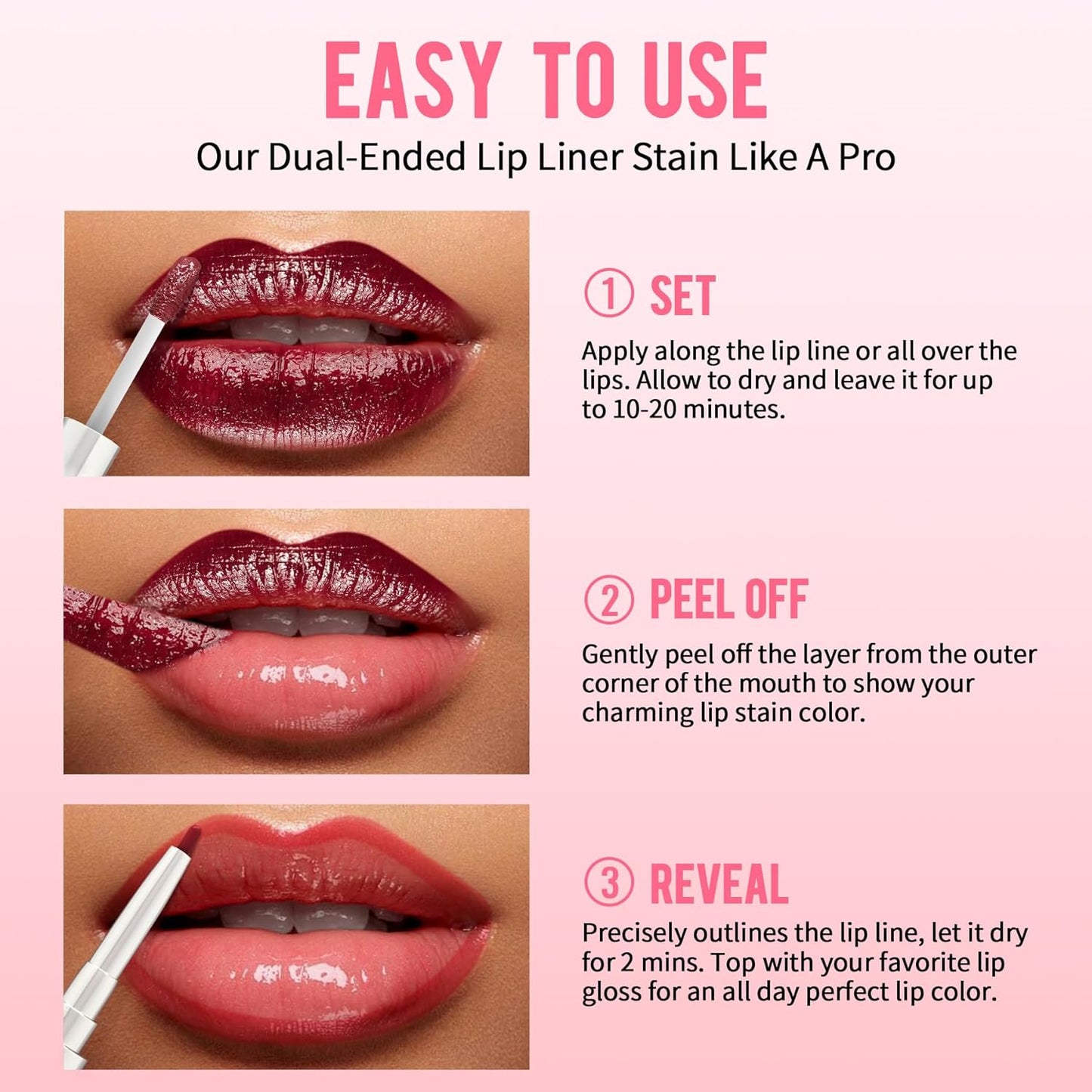 EASY TO USE

Our Dual-Ended Lip Liner Stain Like A Pro

① SET

Apply along the lip line or all over the lips. Allow to dry and leave it for up to 10-20 minutes.

② PEEL OFF

Gently peel off the layer from the outer corner of the mouth to show your charming lip stain color.

③ REVEAL

Precisely outlines the lip line, let it dry for 2 mins. Top with your favorite lip gloss for an all day perfect lip color.