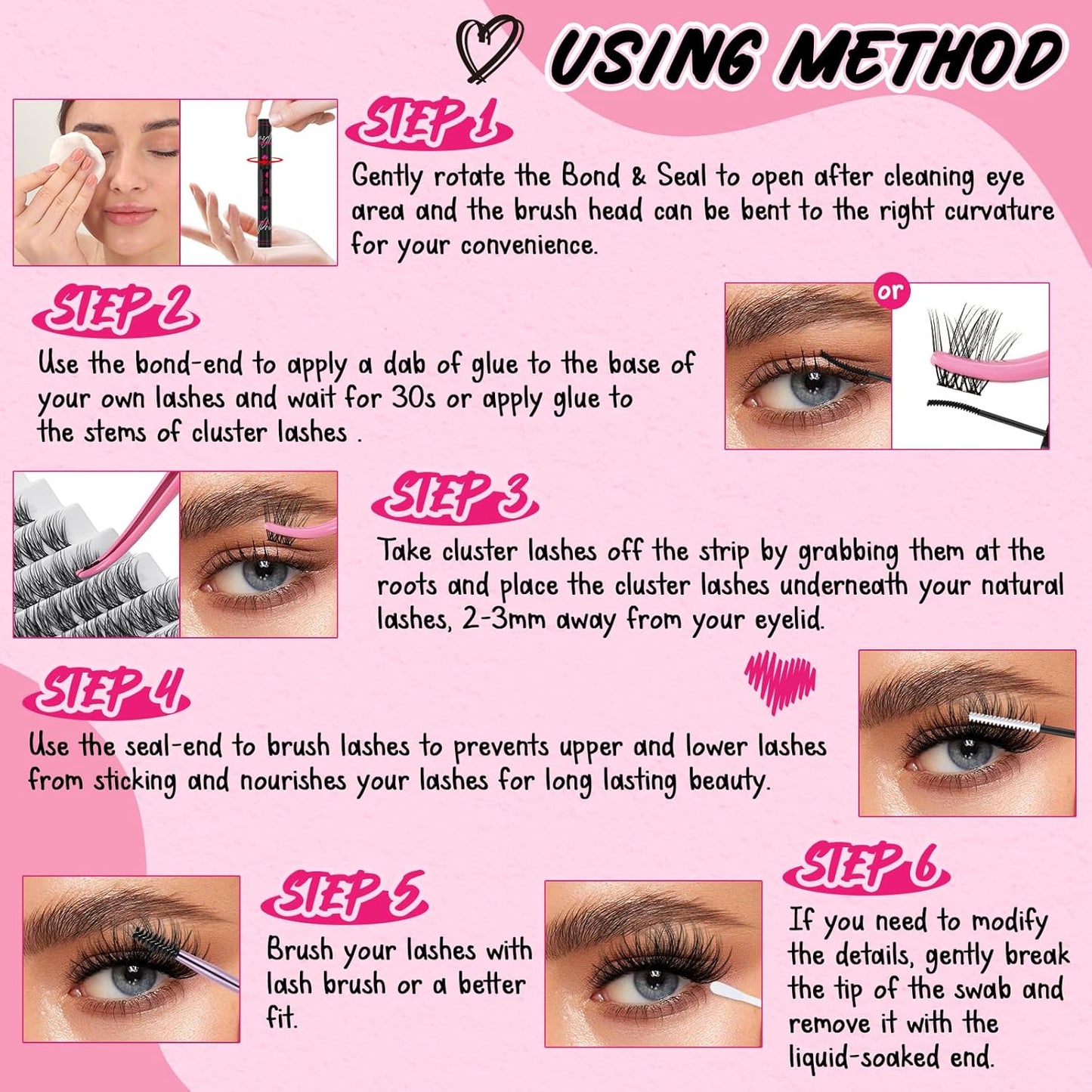 USING METHOD

STEP 1

Gently rotate the Bond & Seal to open after cleaning eye area and the brush head can be bent to the right curvature for your convenience.

STEP 2

Use the bond-end to apply a dab of glue to the base of your own lashes and wait for 30s or apply glue to the stems of cluster lashes .

or

STEP 3

Take cluster lashes off the strip by grabbing them at the roots and place the cluster lashes underneath your natural lashes, 2-3mm away from your eyelid.

STEP 4

Use the seal-end to brush lashes to prevents upper and lower lashes from sticking and nourishes your lashes for long lasting beauty.

STEP 5

Brush your lashes with lash brush or a better fit.

STEP 6

If you need to modify the details, gently break the tip of the swab and remove it with the liquid-soaked end.