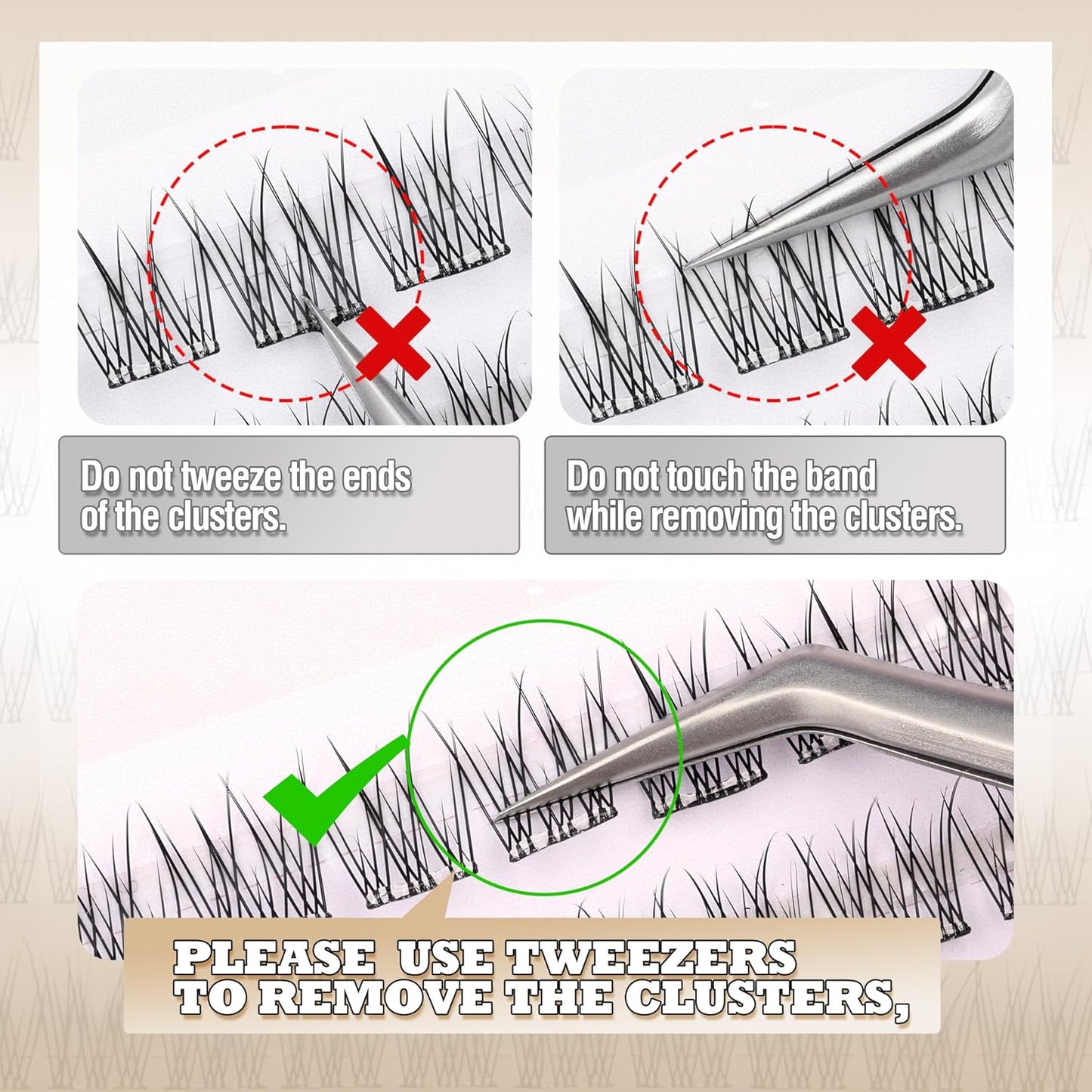 Do not tweeze the ends of the clusters.

Do not touch the band while removing the clusters.

PLEASE USE TWEEZERS TO REMOVE THE CLUSTERS,