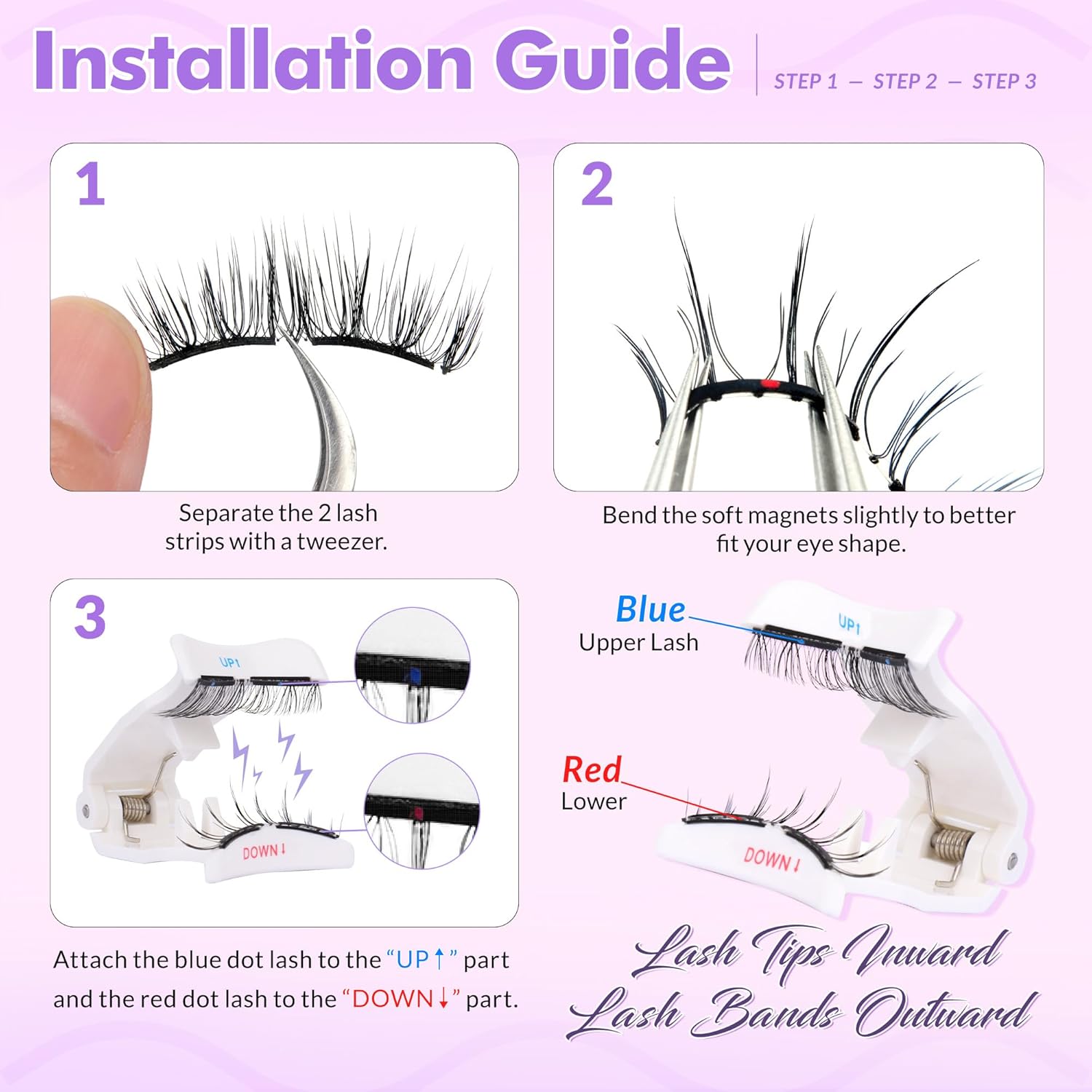 Installation Guide

STEP 1 — STEP 2 — STEP 3

1

Separate the 2 lash strips with a tweezer.

2

Bend the soft magnets slightly to better fit your eye shape.

3

UP↑

DOWN↓

Attach the blue dot lash to the "UP↑" part and the red dot lash to the "DOWN↓" part.

Blue
Upper Lash

UP↑

Red
Lower

DOWN↓

Lash Tips Inward
Lash Bands Outward